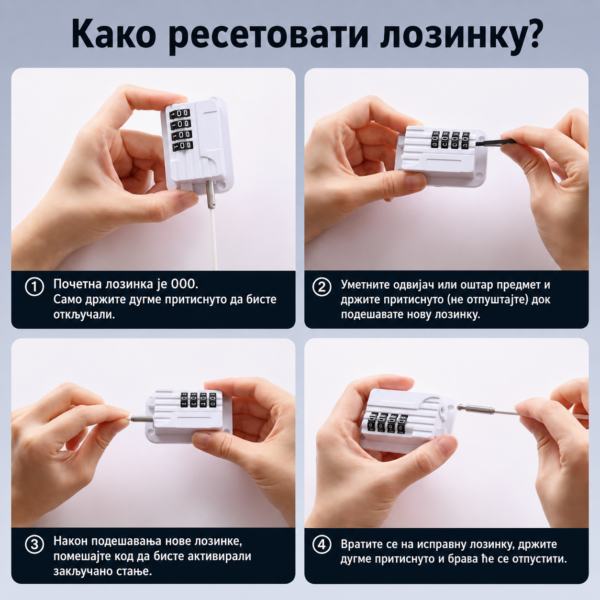 Како ресетовати лозинку?

① Почетна лозинка је 000. Само држите дугме притиснуто да бисте откључали.

② Уметните одвијач или оштар предмет и држите притиснуто (не отпуштајте) док подешавате нову лозинку.

③ Након подешавања нове лозинке, помешајте код да бисте активирали закључано стање.

④ Вратите се на исправну лозинку, држите дугме притиснуто и брава ће се отпустити.