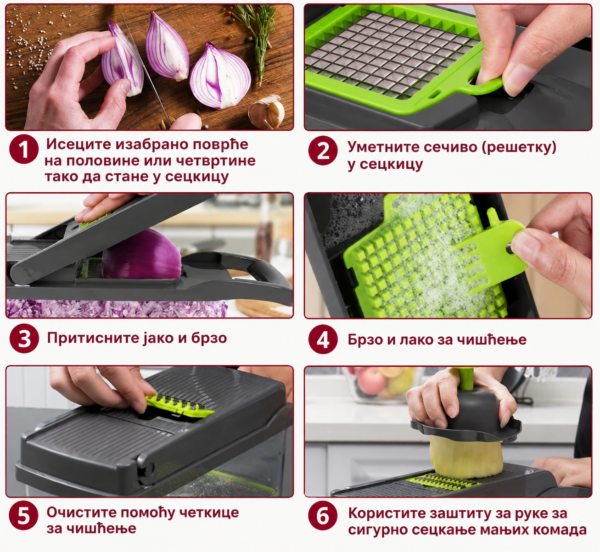 1 Исеците изабрано поврће на половине или четвртине тако да стане у сецкицу

2 Уметните сечиво (решетку) у сецкицу

3 Притисните јако и брзо

4 Брзо и лако за чишћење

5 Очистите помоћу четкице за чишћење

6 Користите заштиту за руке за сигурно сецкање мањих комада